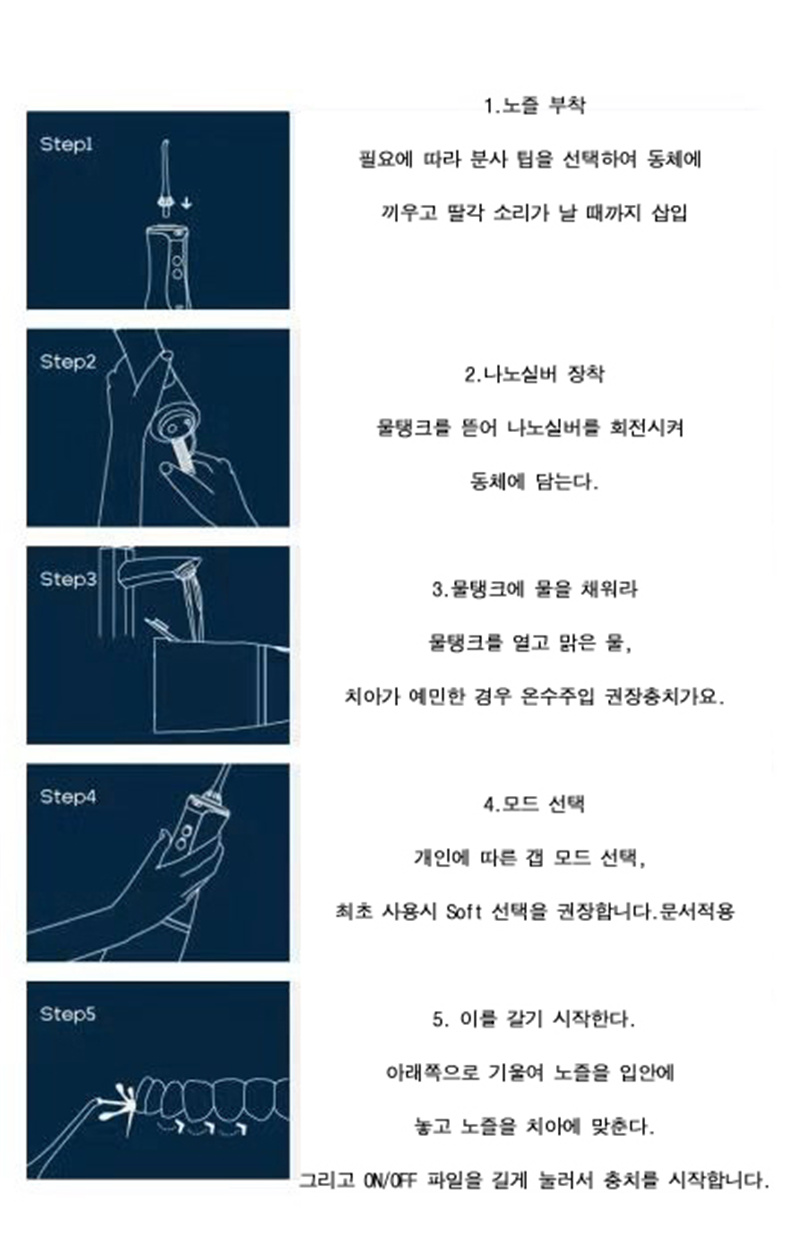 Step1

1.노즐 부착

필요에 따라 분사 팁을 선택하여 동체에

끼우고 딸각 소리가 날 때까지 삽입

Step2

2.나노실버 장착

물탱크를 뜯어 나노실버를 회전시켜

동체에 담는다.

Step3

3.물탱크에 물을 채워라

물탱크를 열고 맑은 물,

치아가 예민한 경우 온수주입 권장충치가요.

Step4

4.모드 선택

개인에 따른 갭 모드 선택,

최초 사용시 Soft 선택을 권장합니다.문서적용

Step5

5. 이를 갈기 시작한다.

아래쪽으로 기울여 노즐을 입안에

놓고 노즐을 치아에 맞춘다.

그리고 ON/OFF 파일을 길게 눌러서 충치를 시작합니다.