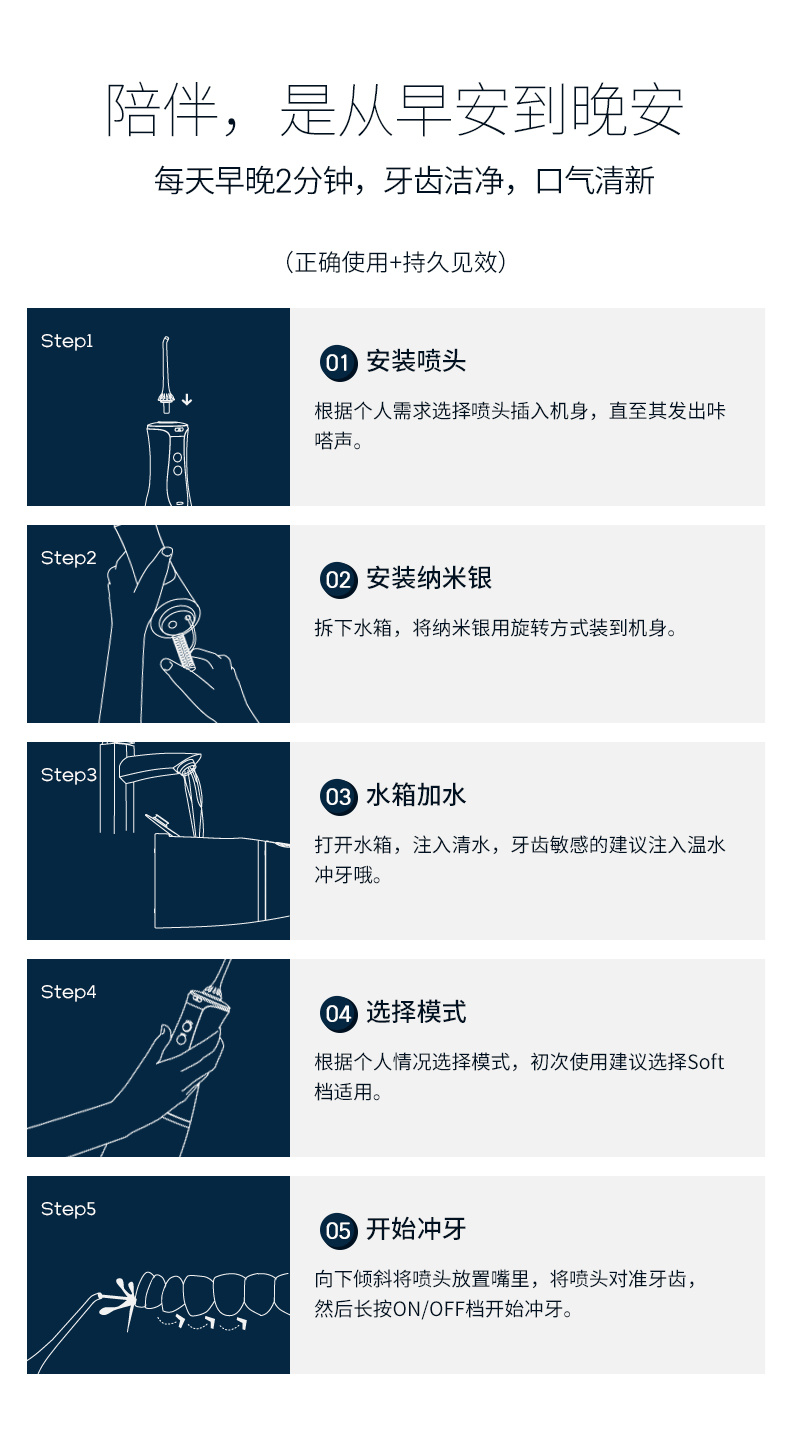 陪伴，是从早安到晚安

每天早晚2分钟，牙齿洁净，口气清新

（正确使用+持久见效）

Step1

01 安装喷头

根据个人需求选择喷头插入机身，直至其发出咔嗒声。

Step2

02 安装纳米银

拆下水箱，将纳米银用旋转方式装到机身。

Step3

03 水箱加水

打开水箱，注入清水，牙齿敏感的建议注入温水冲牙哦。

Step4

04 选择模式

根据个人情况选择模式，初次使用建议选择Soft档适用。

Step5

05 开始冲牙

向下倾斜将喷头放置嘴里，将喷头对准牙齿，然后长按ON/OFF档开始冲牙。